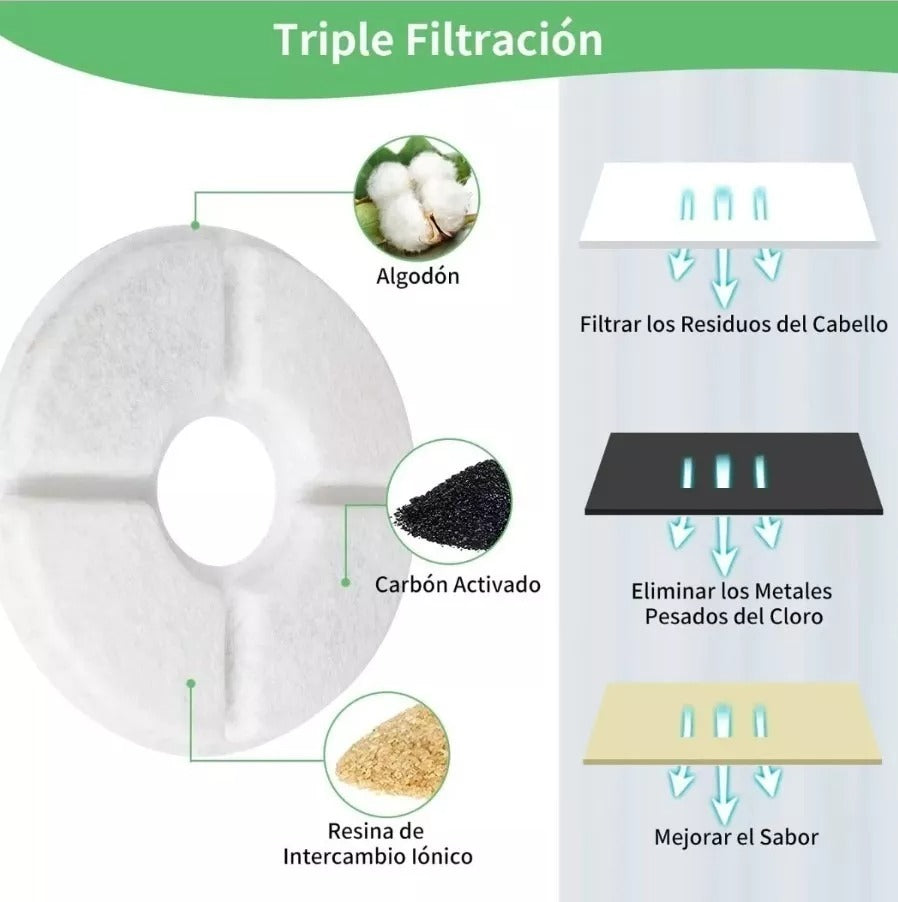 Triple Filtración

Algodón

Carbón Activado

Resina de Intercambio Iónico

Filtrar los Residuos del Cabello

Eliminar los Metales Pesados del Cloro

Mejorar el Sabor